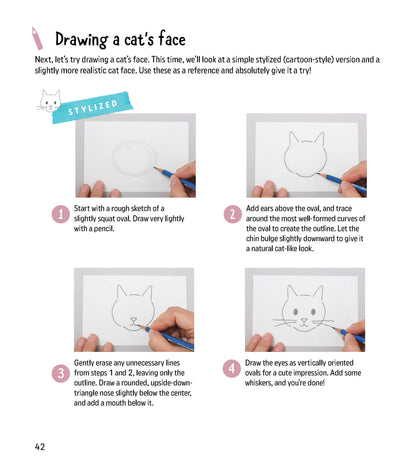 Drawing a cat's face

Next, let's try drawing a cat's face. This time, we'll look at a simple stylized (cartoon-style) version and a slightly more realistic cat face. Use these as a reference and absolutely give it a try!

STYLIZED

1 Start with a rough sketch of a slightly squat oval. Draw very lightly with a pencil.

2 Add ears above the oval, and trace around the most well-formed curves of the oval to create the outline. Let the chin bulge slightly downward to give it a natural cat-like look.

3 Gently erase any unnecessary lines from steps 1 and 2, leaving only the outline. Draw a rounded, upside-down-triangle nose slightly below the center, and add a mouth below it.

4 Draw the eyes as vertically oriented ovals for a cute impression. Add some whiskers, and you're done!

42